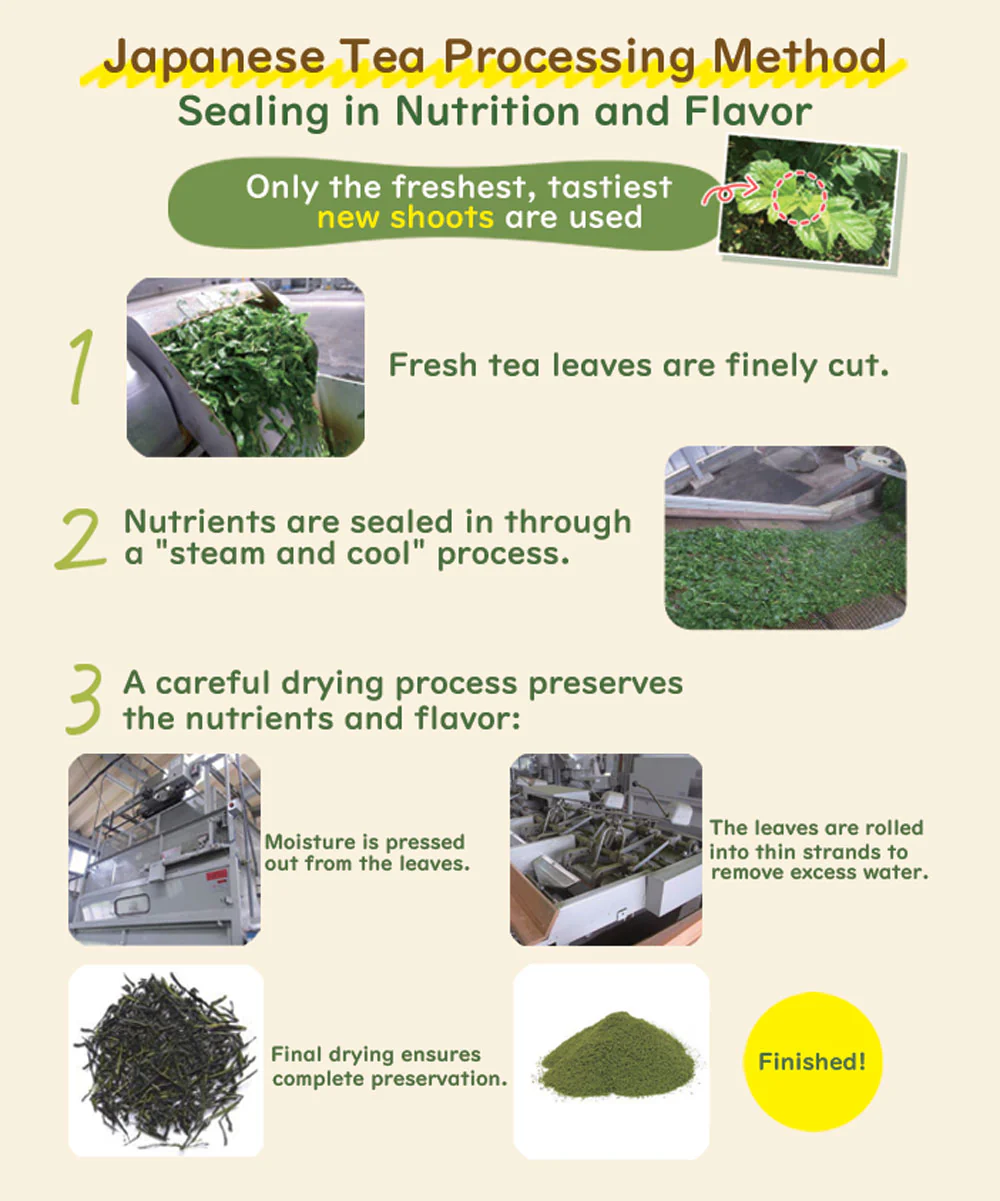 Japanese Tea Processing Method
Sealing in Nutrition and Flavor

Only the freshest, tastiest new shoots are used

1 Fresh tea leaves are finely cut.

2 Nutrients are sealed in through a "steam and cool" process.

3 A careful drying process preserves the nutrients and flavor:

Moisture is pressed out from the leaves.

The leaves are rolled into thin strands to remove excess water.

Final drying ensures complete preservation.

Finished!